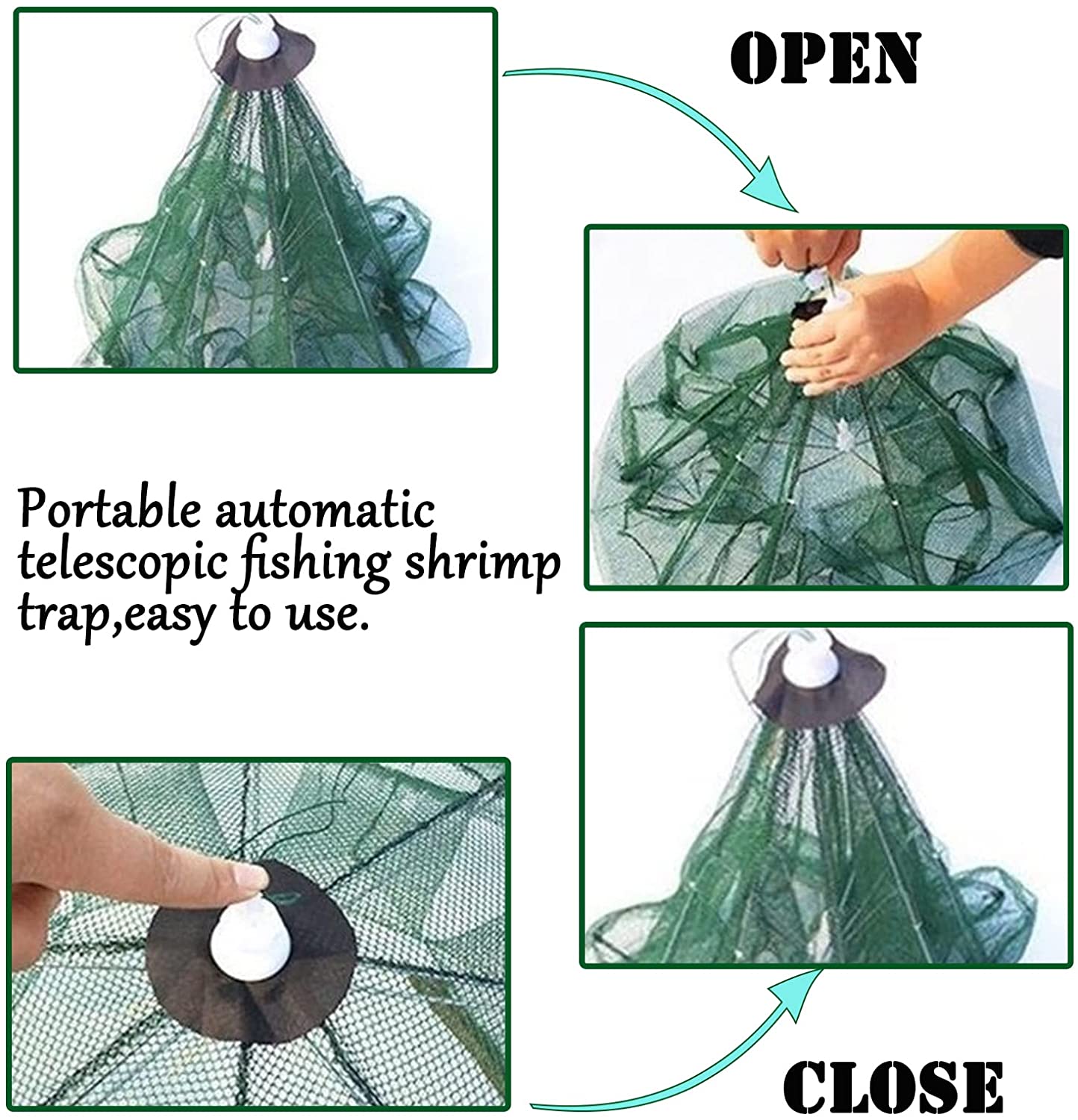 OPEN

Portable automatic telescopic fishing shrimp trap,easy to use.

CLOSE